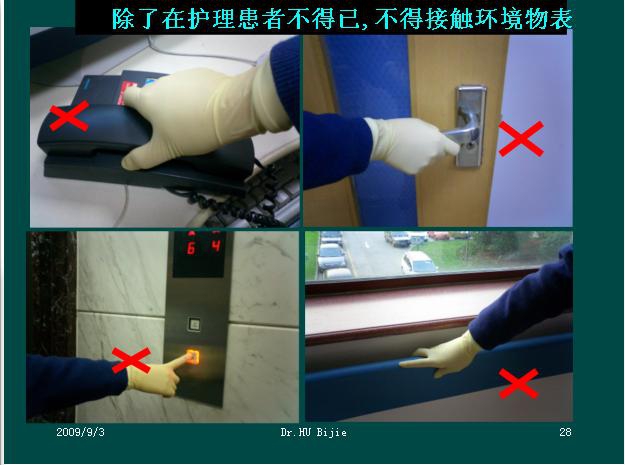 除了在护理患者不得已,不得接触环境物表

6 4

2009/9/3 Dr.HU Bijie 28